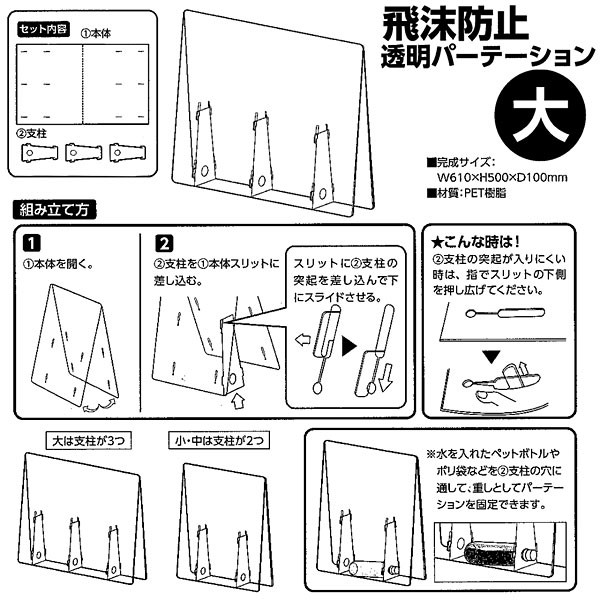 セット内容 ①本体

②支柱

飛沫防止
透明パーテーション

大

■完成サイズ:
W610×H500×D100mm
■材質:PET樹脂

組み立て方

1
①本体を開く。

2
②支柱を①本体スリットに差し込む。

スリットに②支柱の突起を差し込んで下にスライドさせる。

★こんな時は!
②支柱の突起が入りにくい時は、指でスリットの下側を押し広げてください。

大は支柱が3つ

小・中は支柱が2つ

※水を入れたペットボトルやポリ袋などを②支柱の穴に通して、重しとしてパーテーションを固定できます。