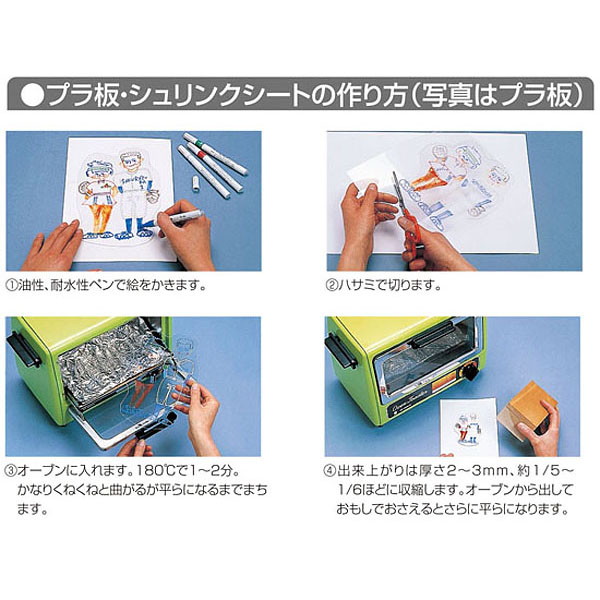 ●プラ板・シュリンクシートの作り方（写真はプラ板）

①油性、耐水性ペンで絵をかきます。

②ハサミで切ります。

③オーブンに入れます。180℃で1～2分。かなりくねくねと曲がるが平らになるまでまちます。

④出来上がりは厚さ2～3mm、約1/5～1/6ほどに収縮します。オーブンから出しておもしでおさえるとさらに平らになります。