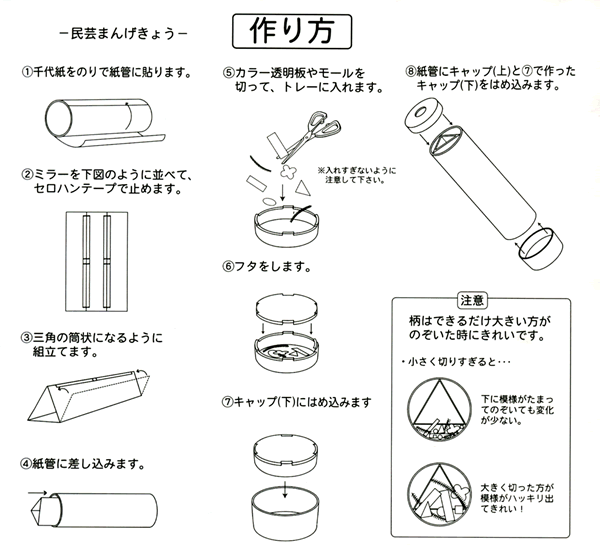 －民芸まんげきょう－

作り方

①千代紙をのりで紙管に貼ります。

②ミラーを下図のように並べて、セロハンテープで止めます。

③三角の筒状になるように組立てます。

④紙管に差し込みます。

⑤カラー透明板やモールを切って、トレーに入れます。

※入れすぎないように注意して下さい。

⑥フタをします。

⑦キャップ(下)にはめ込みます

⑧紙管にキャップ(上)と⑦で作ったキャップ(下)をはめ込みます。

注意

柄はできるだけ大きい方がのぞいた時にきれいです。

・小さく切りすぎると・・・

下に模様がたまってのぞいても変化が少ない。

大きく切った方が模様がハッキリ出てきれい！