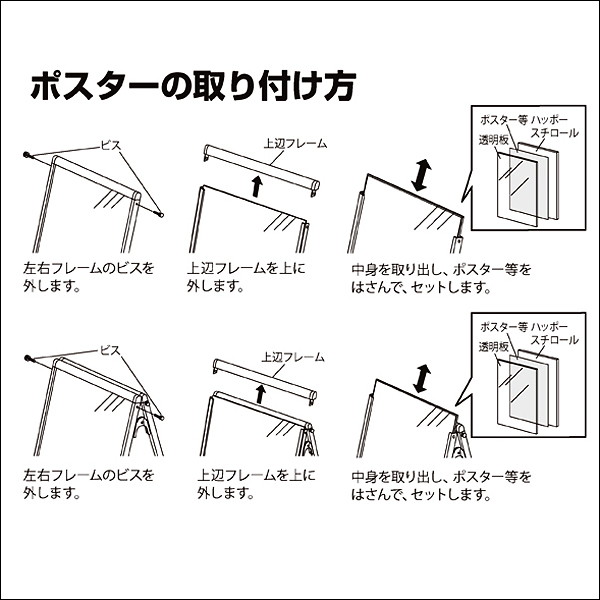 ポスターの取り付け方

ビス

左右フレームのビスを外します。

上辺フレーム

上辺フレームを上に外します。

ポスター等 ハッポースチロール
透明板

中身を取り出し、ポスター等をはさんで、セットします。

ビス

左右フレームのビスを外します。

上辺フレーム

上辺フレームを上に外します。

ポスター等 ハッポースチロール
透明板

中身を取り出し、ポスター等をはさんで、セットします。